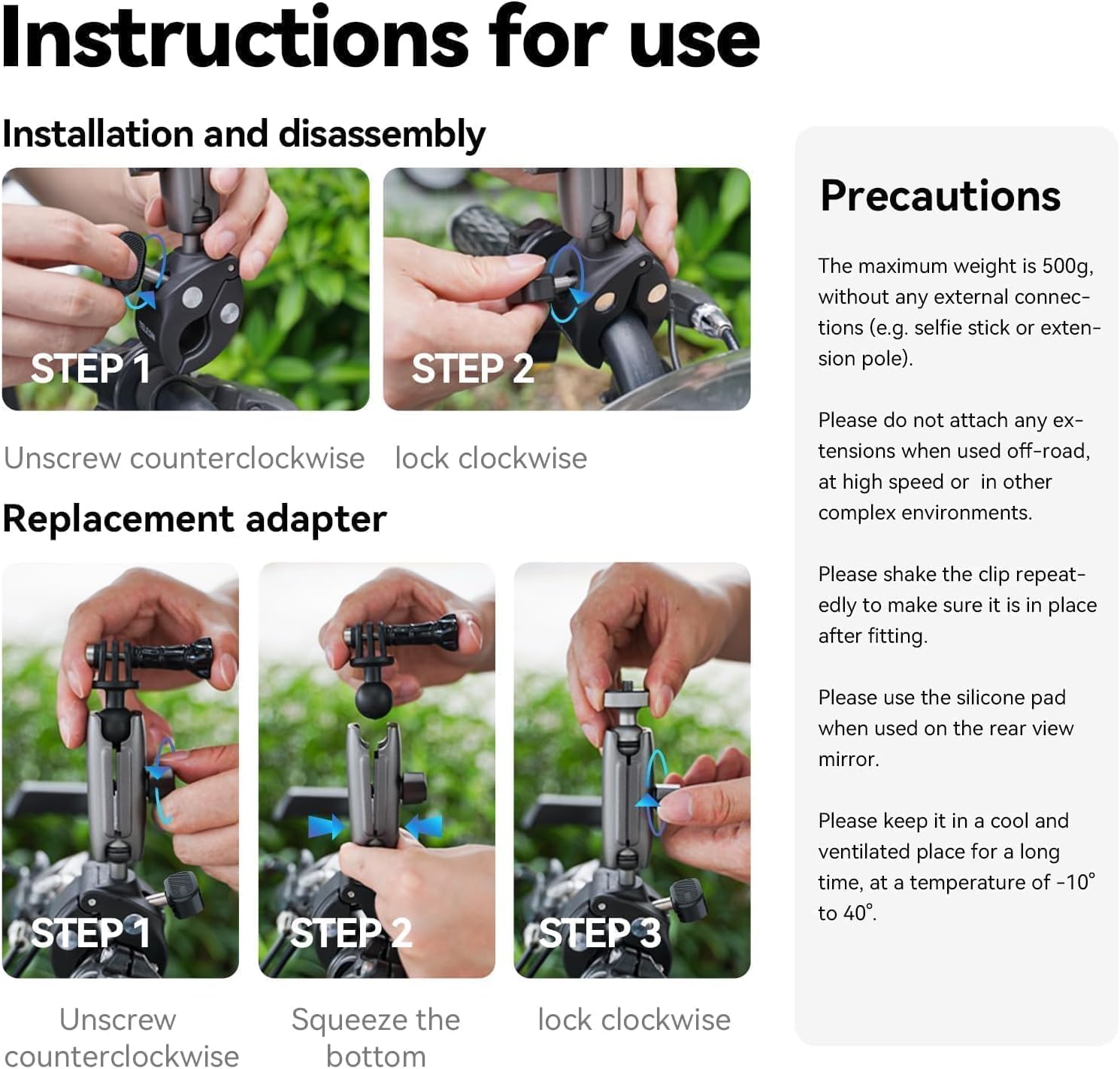 Instructions for use

Installation and disassembly

STEP 1

STEP 2

Unscrew counterclockwise

lock clockwise

Replacement adapter

STEP 1

STEP 2

STEP 3

Unscrew counterclockwise

Squeeze the bottom

lock clockwise

Precautions

The maximum weight is 500g, without any external connections (e.g. selfie stick or extension pole).

Please do not attach any extensions when used off-road, at high speed or in other complex environments.

Please shake the clip repeatedly to make sure it is in place after fitting.

Please use the silicone pad when used on the rear view mirror.

Please keep it in a cool and ventilated place for a long time, at a temperature of -10° to 40°.